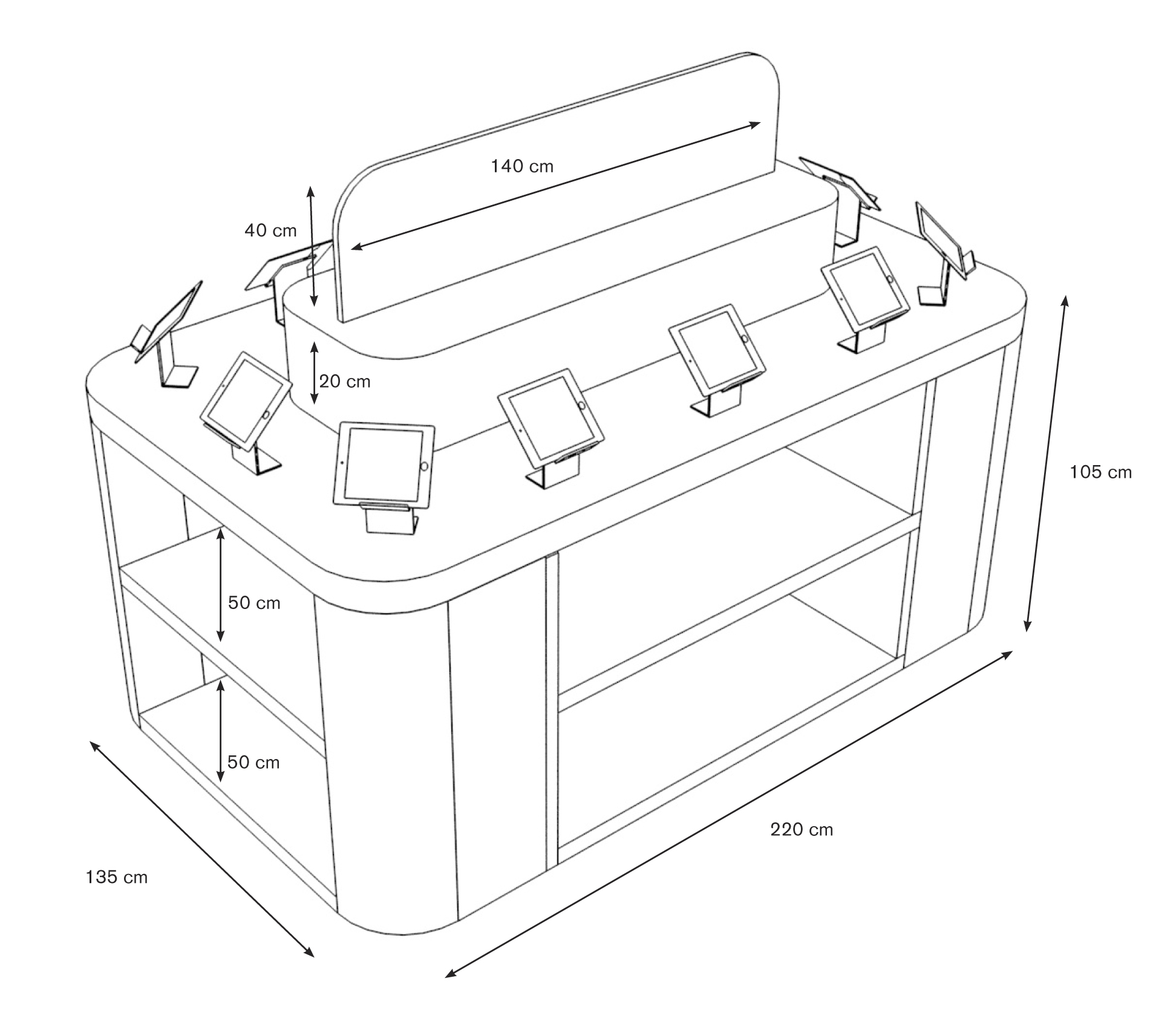 140 cm

40 cm

20 cm

105 cm

50 cm

50 cm

220 cm

135 cm